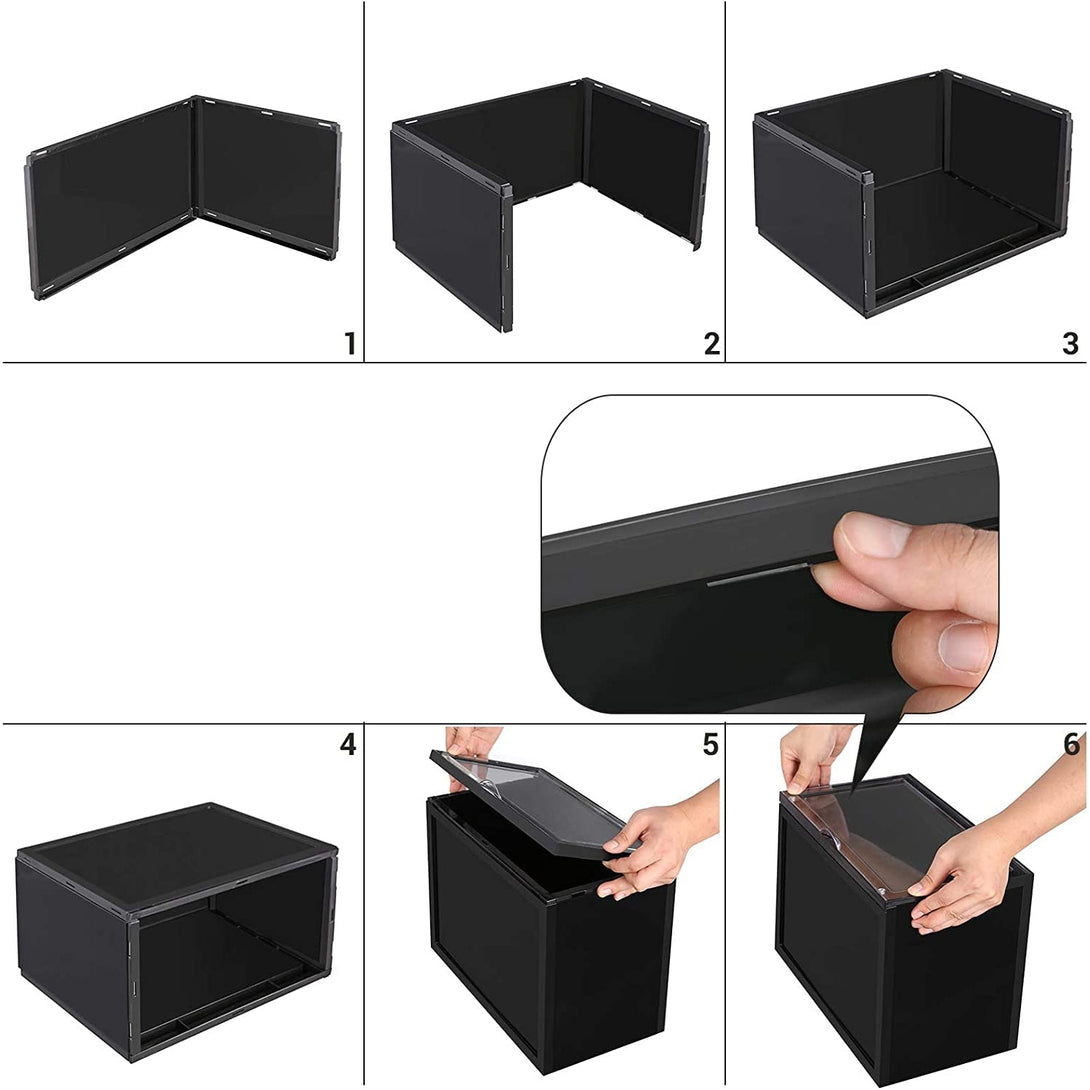 1

2

3

4

5

6