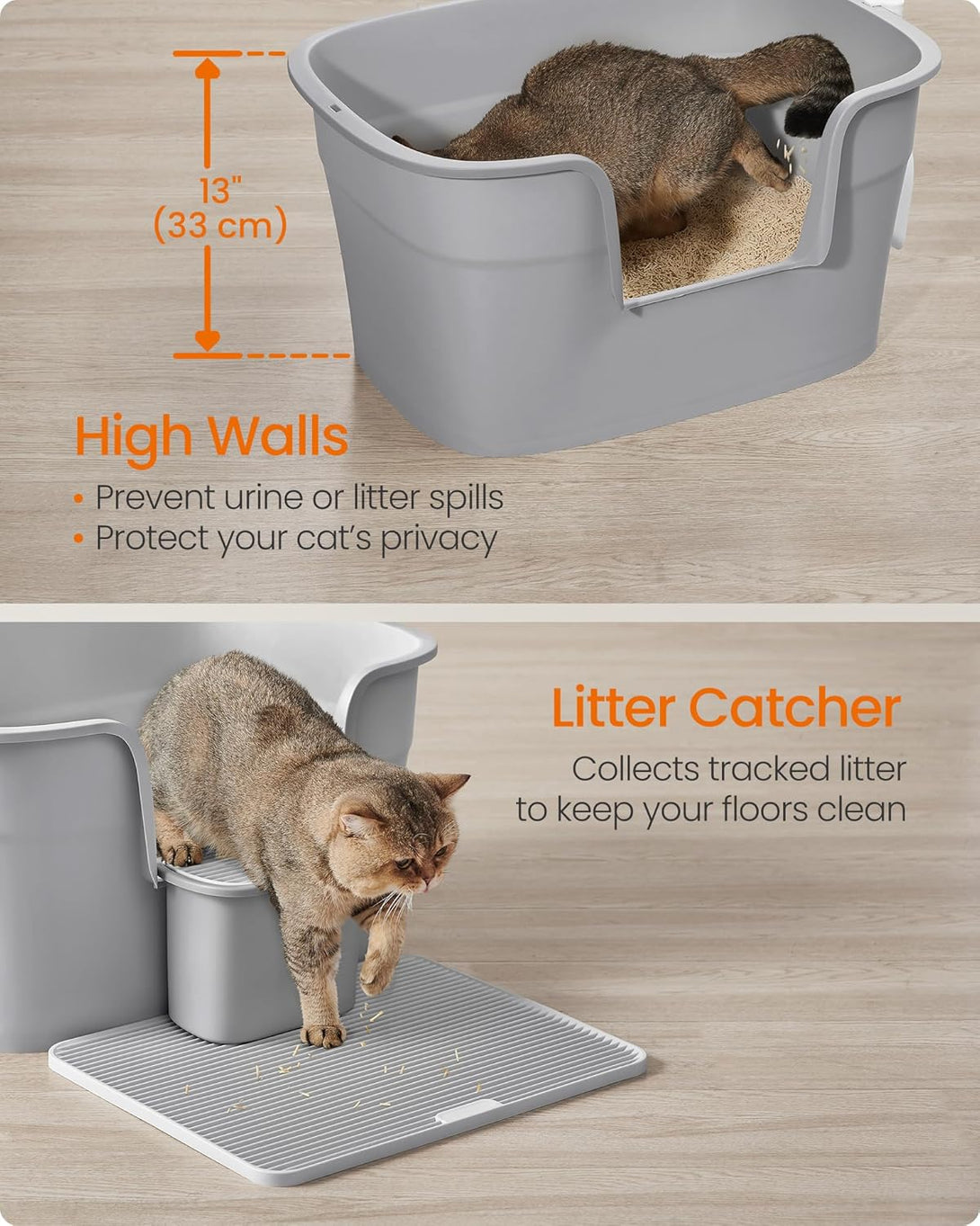 13"
(33 cm)

High Walls

• Prevent urine or litter spills
• Protect your cat's privacy

Litter Catcher

Collects tracked litter to keep your floors clean