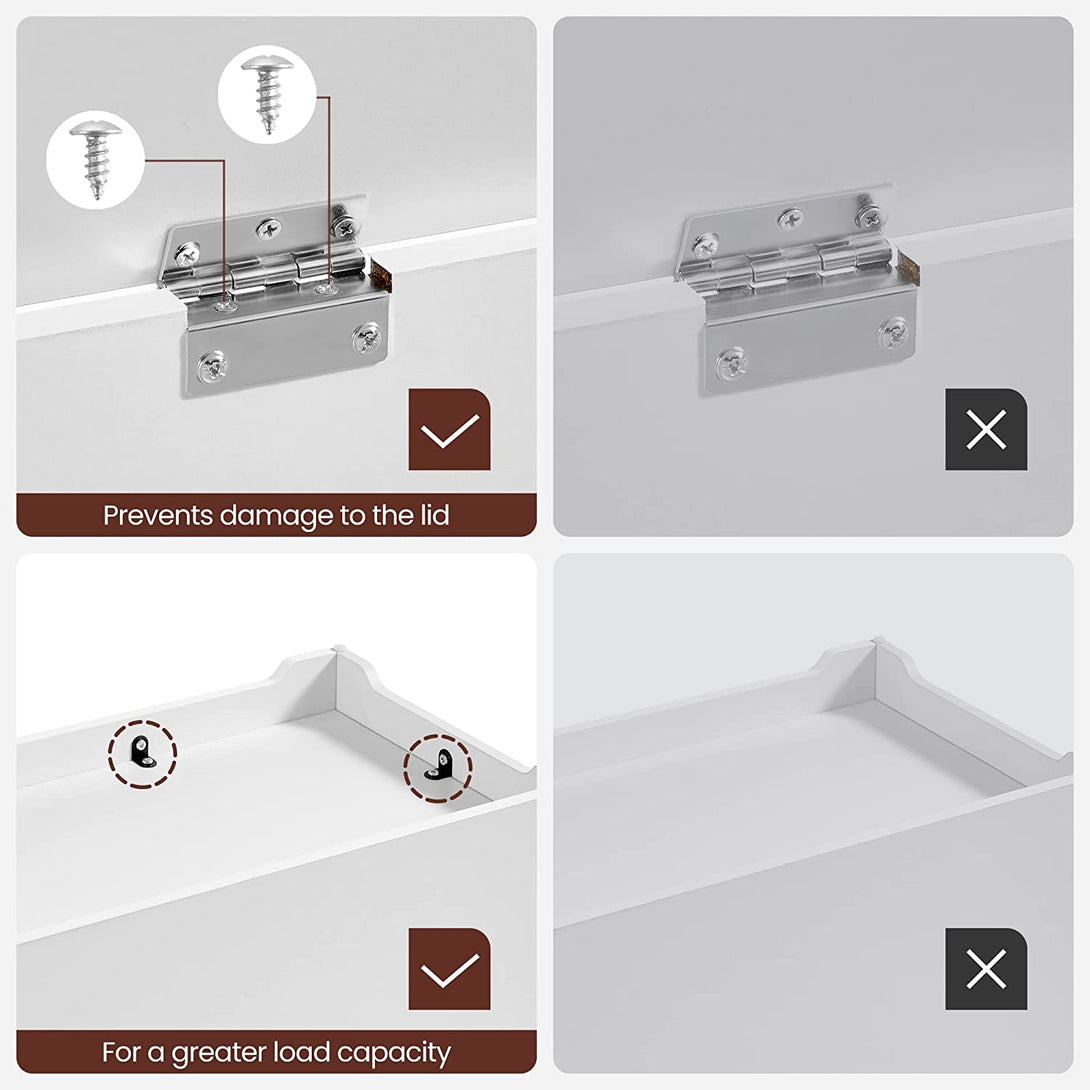 Prevents damage to the lid

For a greater load capacity