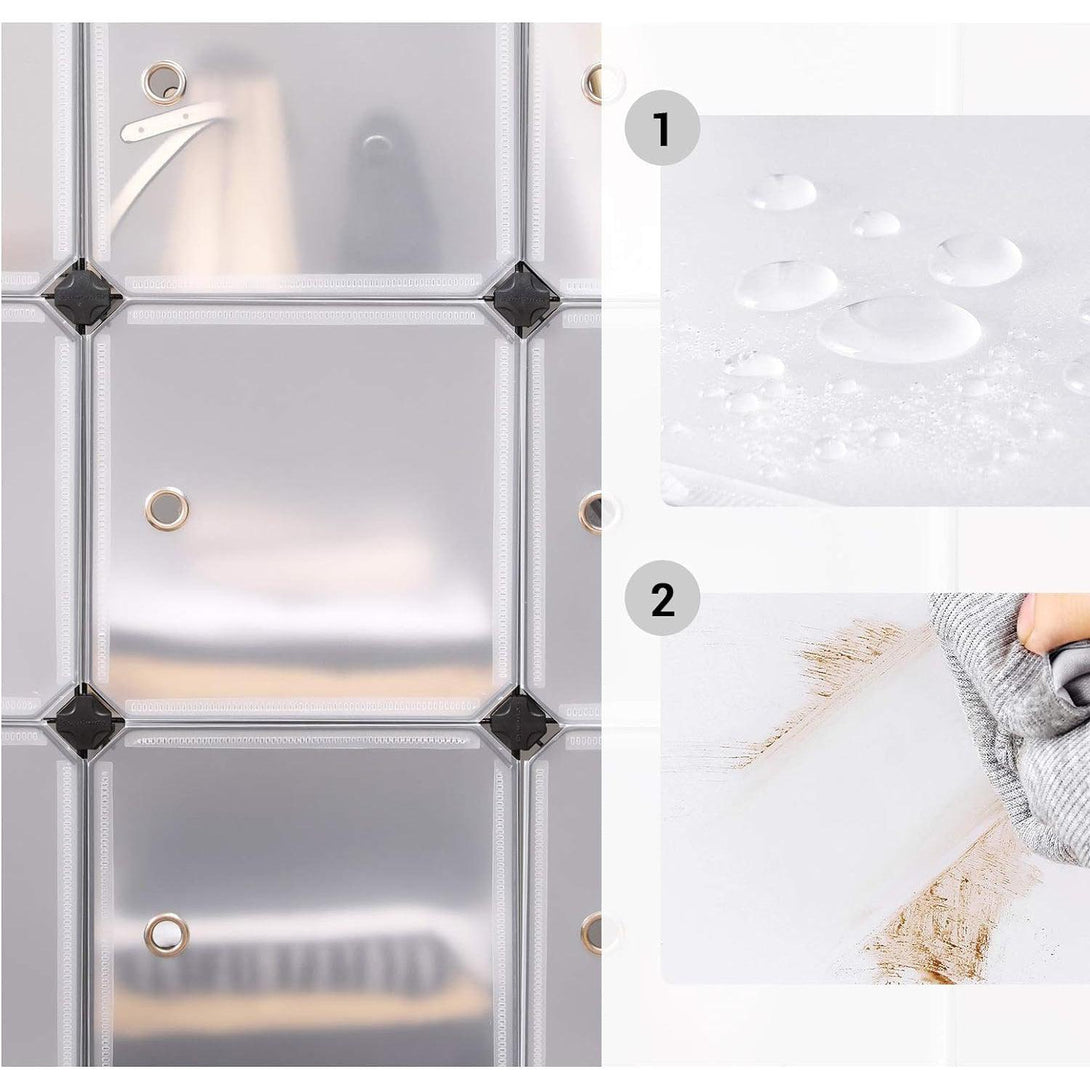 1

2